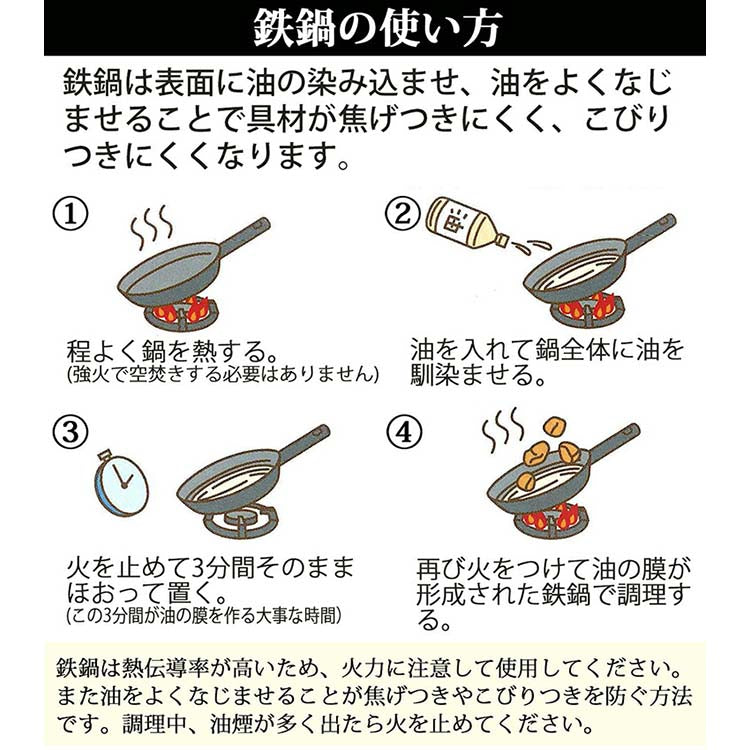 鉄鍋の使い方

鉄鍋は表面に油の染み込ませ、油をよくなじませることで具材が焦げつきにくく、こびりつきにくくなります。

①

程よく鍋を熱する。
(強火で空焚きする必要はありません)

②

油

油を入れて鍋全体に油を馴染ませる。

③

火を止めて3分間そのままほおって置く。
(この3分間が油の膜を作る大事な時間)

④

再び火をつけて油の膜が形成された鉄鍋で調理する。

鉄鍋は熱伝導率が高いため、火力に注意して使用してください。また油をよくなじませることが焦げつきやこびりつきを防ぐ方法です。調理中、油煙が多く出たら火を止めてください。