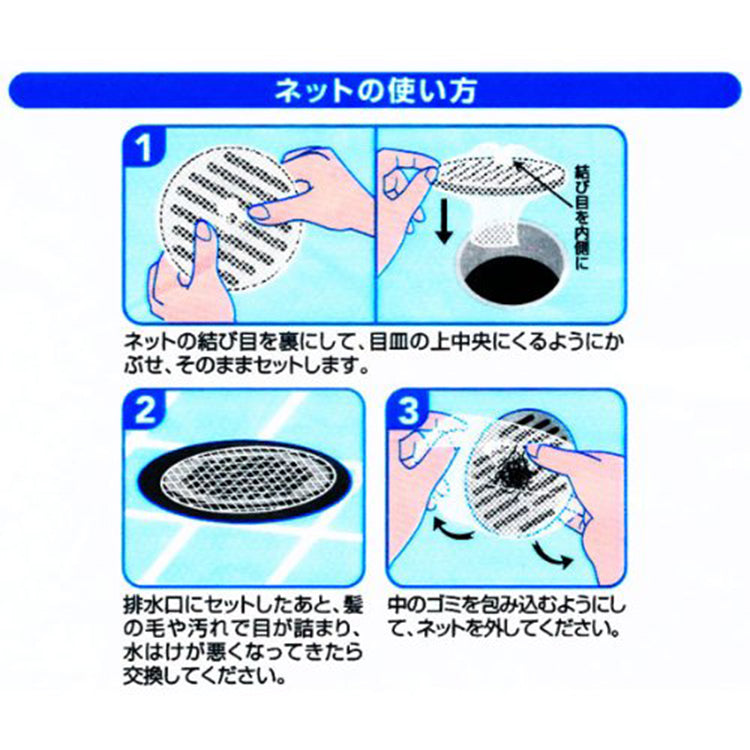 ネットの使い方

1

結び目を内側に

ネットの結び目を裏にして、目皿の上中央にくるようにかぶせ、そのままセットします。

2

排水口にセットしたあと、髪の毛や汚れで目が詰まり、水はけが悪くなってきたら交換してください。

3

中のゴミを包み込むようにして、ネットを外してください。