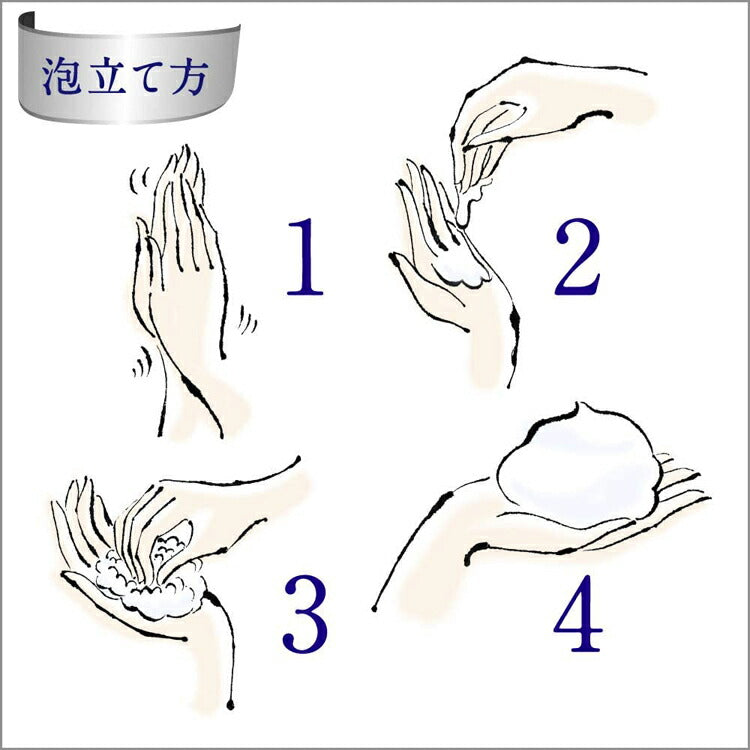 泡立て方

1

2

3

4