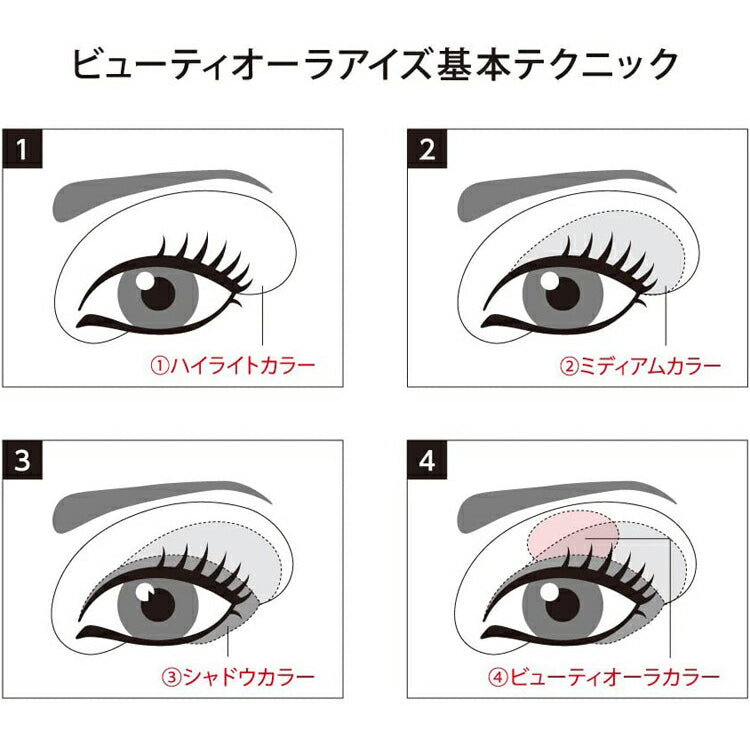 ビューティオーラアイズ基本テクニック

1

①ハイライトカラー

2

②ミディアムカラー

3

③シャドウカラー

4

④ビューティオーラカラー