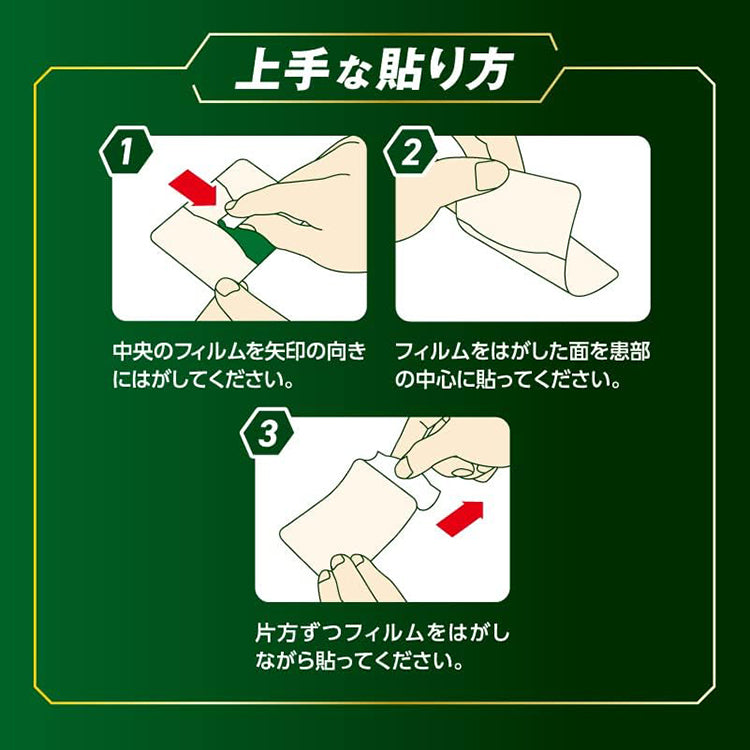 上手な貼り方

1

中央のフィルムを矢印の向きにはがしてください。

2

フィルムをはがした面を患部の中心に貼ってください。

3

片方ずつフィルムをはがしながら貼ってください。