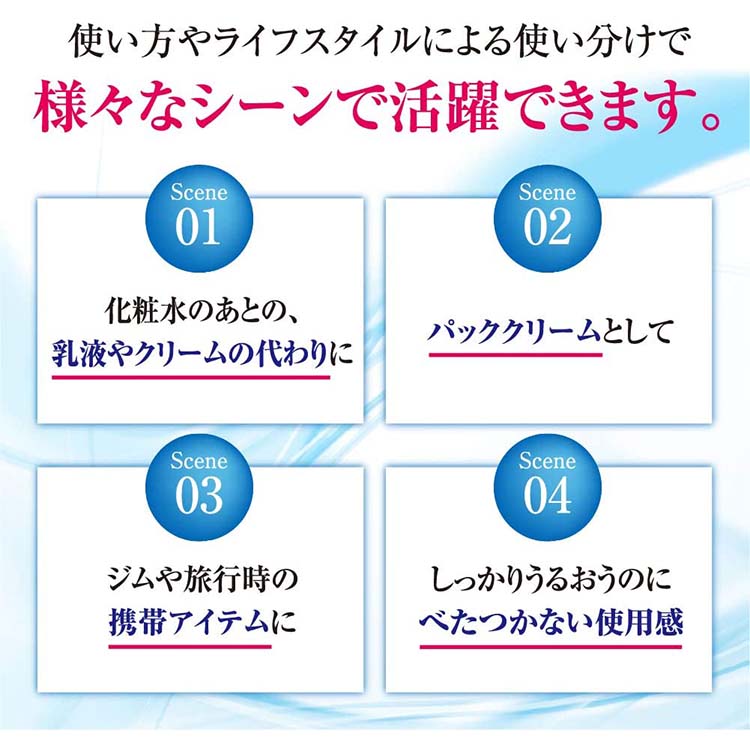 使い方やライフスタイルによる使い分けで
様々なシーンで活躍できます。

Scene
01

化粧水のあとの、
乳液やクリームの代わりに

Scene
02

パッククリームとして

Scene
03

ジムや旅行時の
携帯アイテムに

Scene
04

しっかりうるおうのに
べたつかない使用感